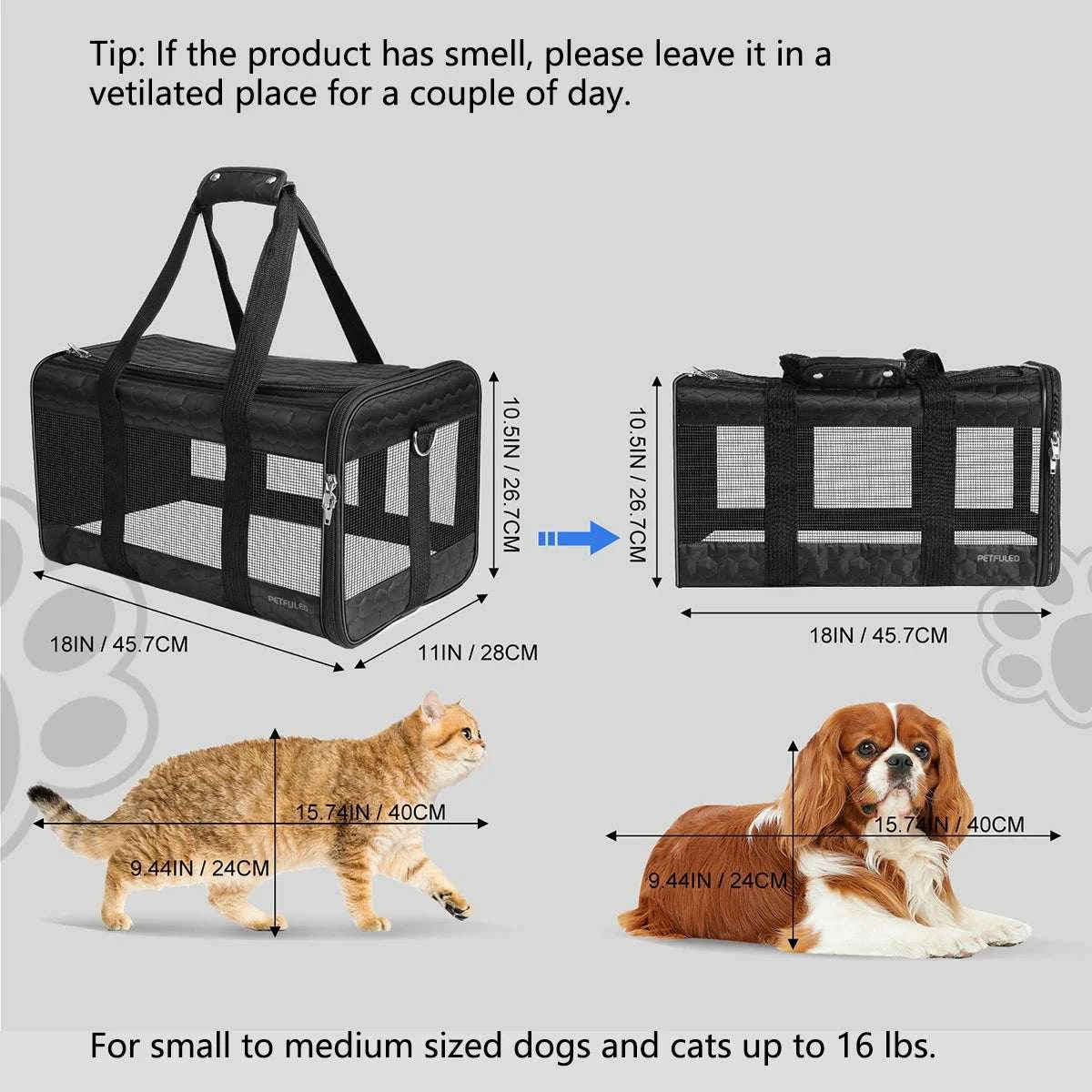 Tip: If the product has smell, please leave it in a vetilated place for a couple of day.

10.5IN / 26.7CM

PETFULED

18IN / 45.7CM

11IN / 28CM

10.5IN / 26.7CM

PETFULED

18IN / 45.7CM

15.74IN / 40CM

9.44IN / 24CM

15.74IN / 40CM

9.44IN / 24CM

For small to medium sized dogs and cats up to 16 lbs.